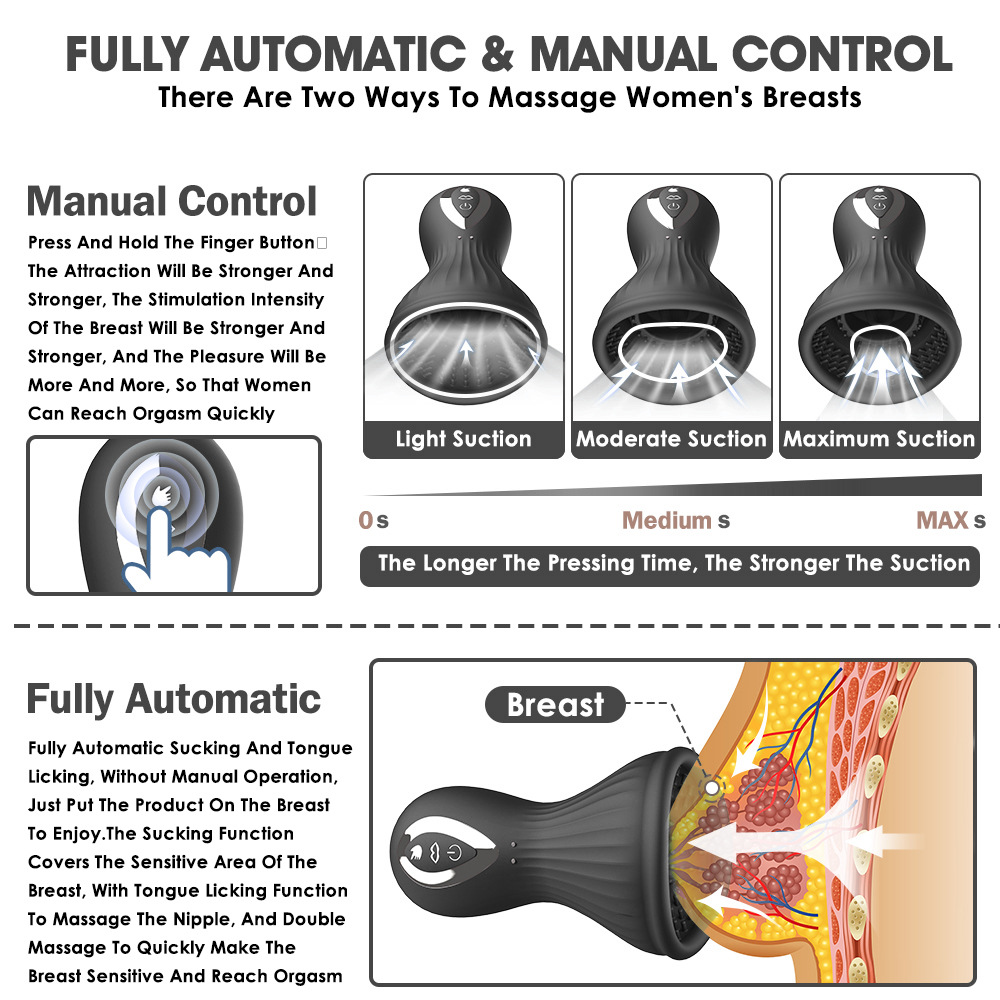 FULLY AUTOMATIC & MANUAL CONTROL
There Are Two Ways To Massage Women's Breasts

Manual Control
Press And Hold The Finger Button□ The Attraction Will Be Stronger And Stronger, The Stimulation Intensity Of The Breast Will Be Stronger And Stronger, And The Pleasure Will Be More And More, So That Women Can Reach Orgasm Quickly

Light Suction
Moderate Suction
Maximum Suction

0 s
Medium s
MAX s
The Longer The Pressing Time, The Stronger The Suction

Fully Automatic
Fully Automatic Sucking And Tongue Licking, Without Manual Operation, Just Put The Product On The Breast To Enjoy.The Sucking Function Covers The Sensitive Area Of The Breast, With Tongue Licking Function To Massage The Nipple, And Double Massage To Quickly Make The Breast Sensitive And Reach Orgasm

Breast